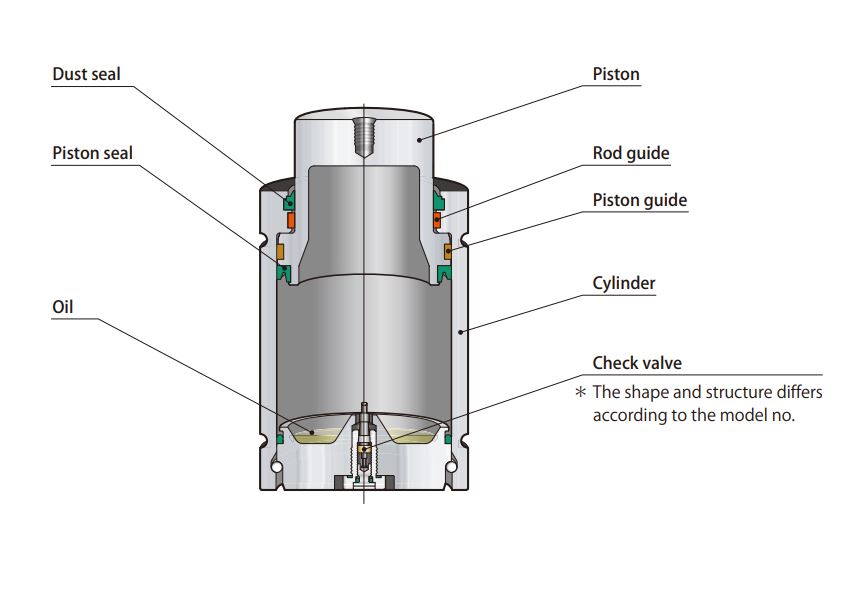 Dust seal
Piston seal
Oil
Piston
Rod guide
Piston guide
Cylinder
Check valve
＊ The shape and structure differs according to the model no.